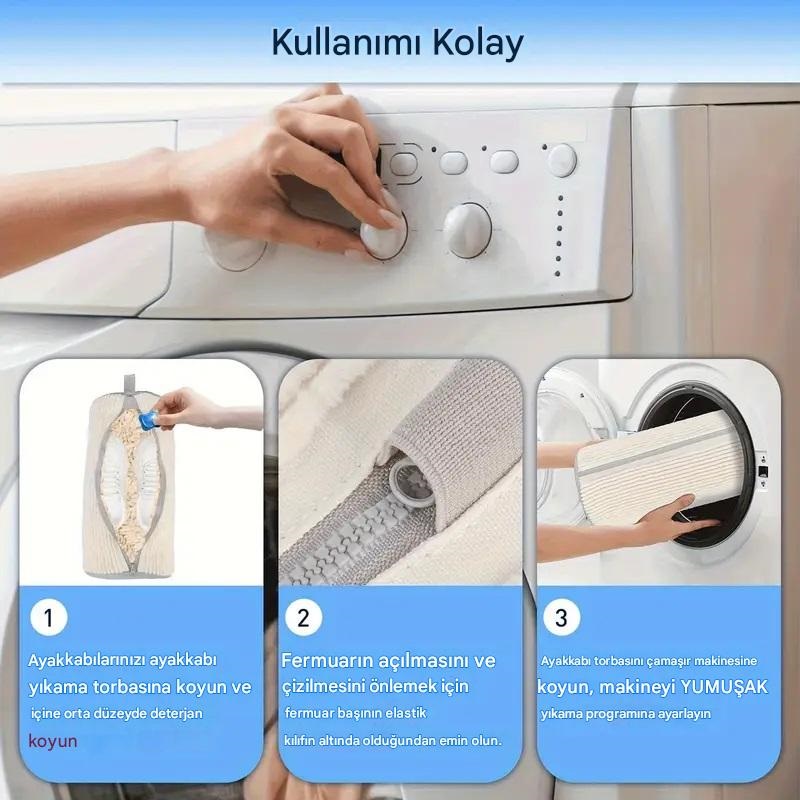 Kullanımı Kolay

1

Ayakkabılarınızı ayakkabı yıkama torbasına koyun ve içine orta düzeyde deterjan koyun

2

Fermuarın açılmasını ve çizilmesini önlemek için fermuar başının elastik kılıfın altında olduğundan emin olun.

3

Ayakkabı torbasını çamaşır makinesine koyun, makineyi YUMUŞAK yıkama programına ayarlayın